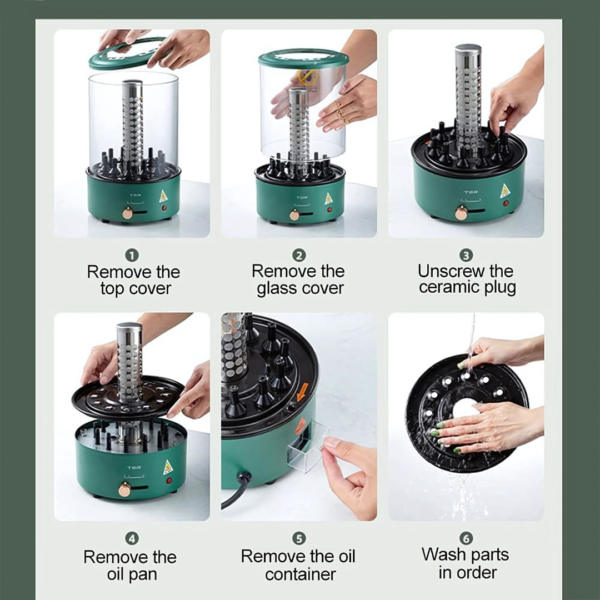 1
Remove the top cover

2
Remove the glass cover

3
Unscrew the ceramic plug

4
Remove the oil pan

5
Remove the oil container

6
Wash parts in order